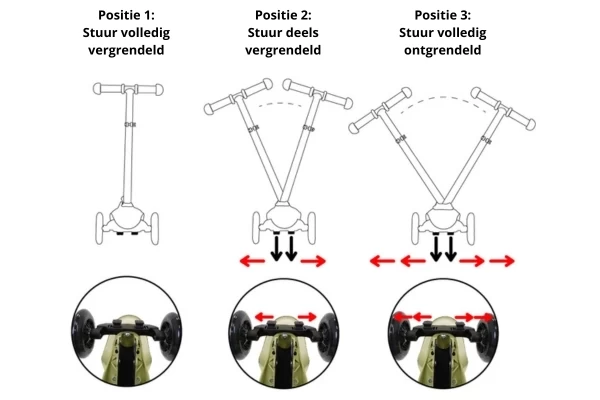 Positie 1:
Stuur volledig vergrendeld

Positie 2:
Stuur deels vergrendeld

Positie 3:
Stuur volledig ontgrendeld